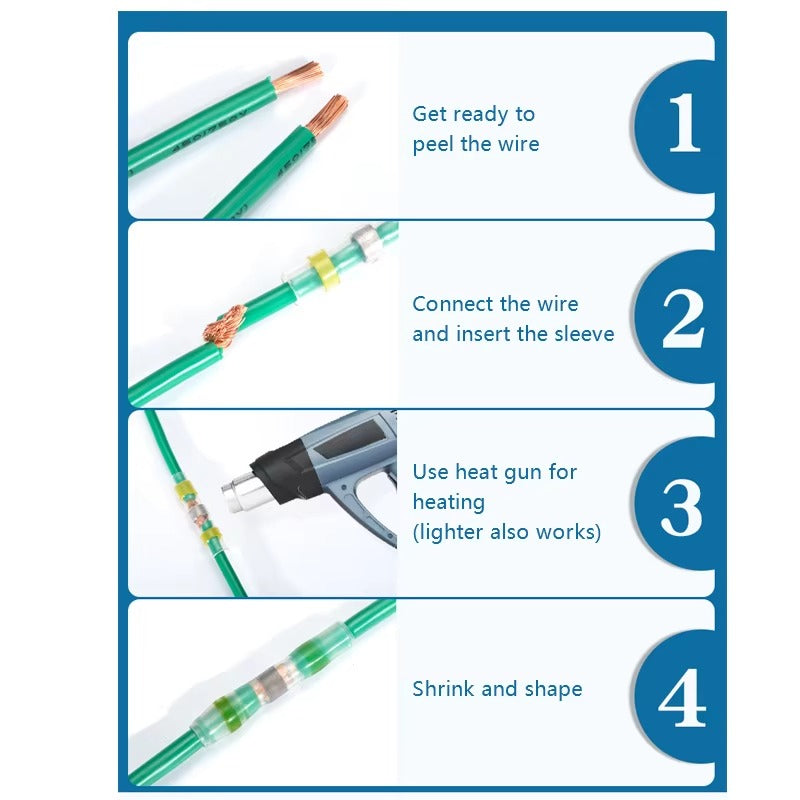 Get ready to peel the wire

1

Connect the wire and insert the sleeve

2

Use heat gun for heating (lighter also works)

3

Shrink and shape

4