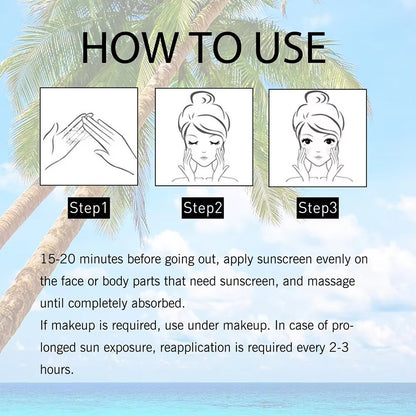 HOW TO USE

Step1

Step2

Step3

15-20 minutes before going out, apply sunscreen evenly on the face or body parts that need sunscreen, and massage until completely absorbed.
If makeup is required, use under makeup. In case of prolonged sun exposure, reapplication is required every 2-3 hours.