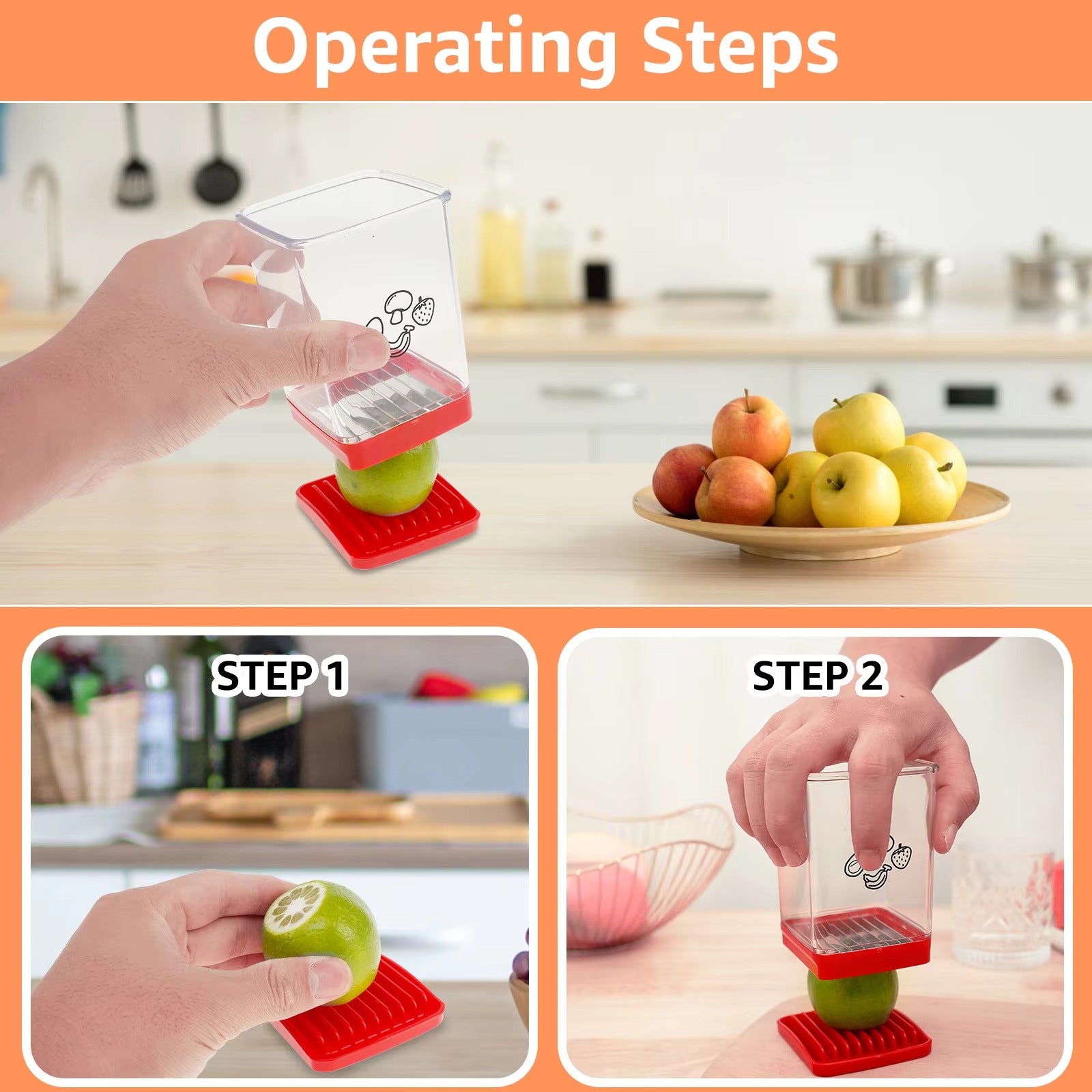 Operating Steps

STEP 1

STEP 2