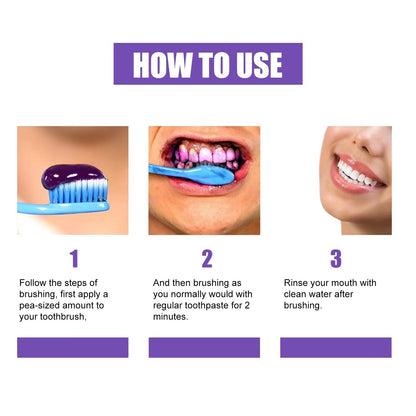 HOW TO USE

1

Follow the steps of brushing, first apply a pea-sized amount to your toothbrush,

2

And then brushing as you normally would with regular toothpaste for 2 minutes.

3

Rinse your mouth with clean water after brushing.